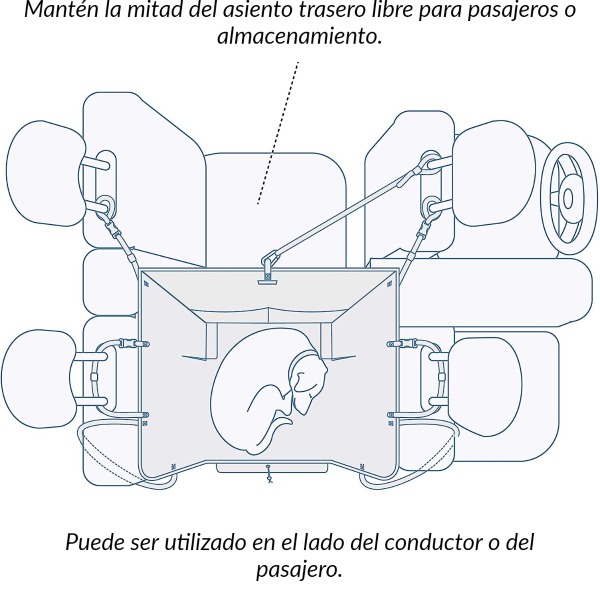 Mantén la mitad del asiento trasero libre para pasajeros o almacenamiento.

Puede ser utilizado en el lado del conductor o del pasajero.