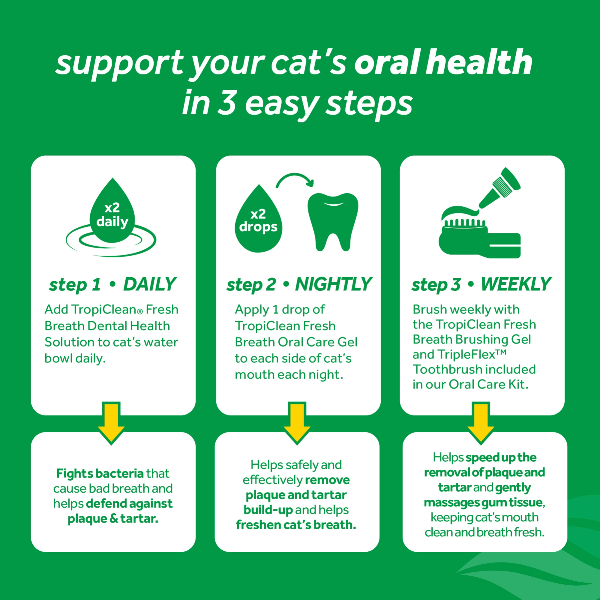 support your cat's oral health in 3 easy steps

x2 daily

step 1 • DAILY

Add TropiClean® Fresh Breath Dental Health Solution to cat's water bowl daily.

Fights bacteria that cause bad breath and helps defend against plaque & tartar.

x2 drops

step 2 • NIGHTLY

Apply 1 drop of TropiClean Fresh Breath Oral Care Gel to each side of cat's mouth each night.

Helps safely and effectively remove plaque and tartar build-up and helps freshen cat's breath.

step 3 • WEEKLY

Brush weekly with the TropiClean Fresh Breath Brushing Gel and TripleFlex™ Toothbrush included in our Oral Care Kit.

Helps speed up the removal of plaque and tartar and gently massages gum tissue, keeping cat's mouth clean and breath fresh.